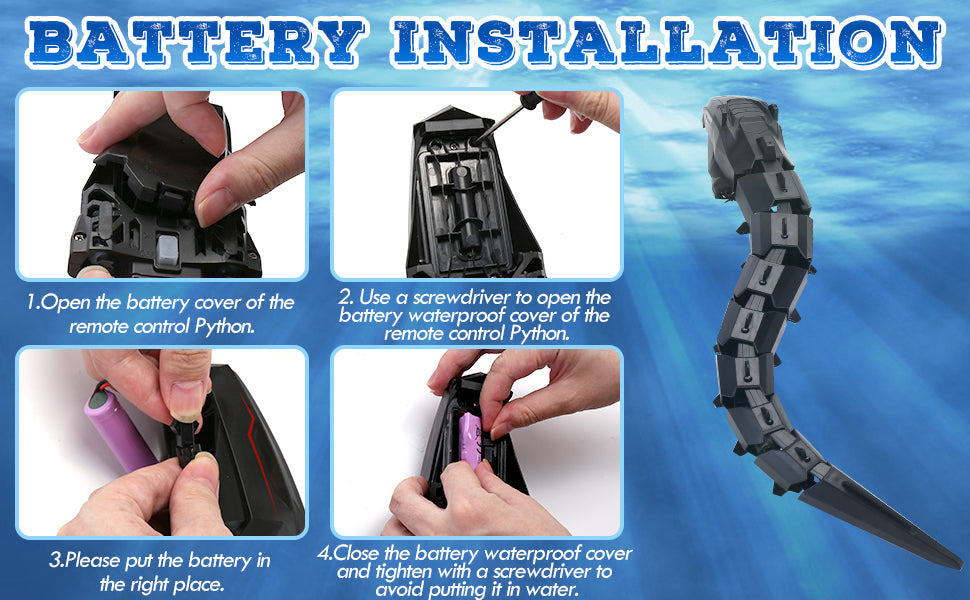 BATTERY INSTALLATION

1.Open the battery cover of the remote control Python.

2. Use a screwdriver to open the battery waterproof cover of the remote control Python.

3.Please put the battery in the right place.

4.Close the battery waterproof cover and tighten with a screwdriver to avoid putting it in water.